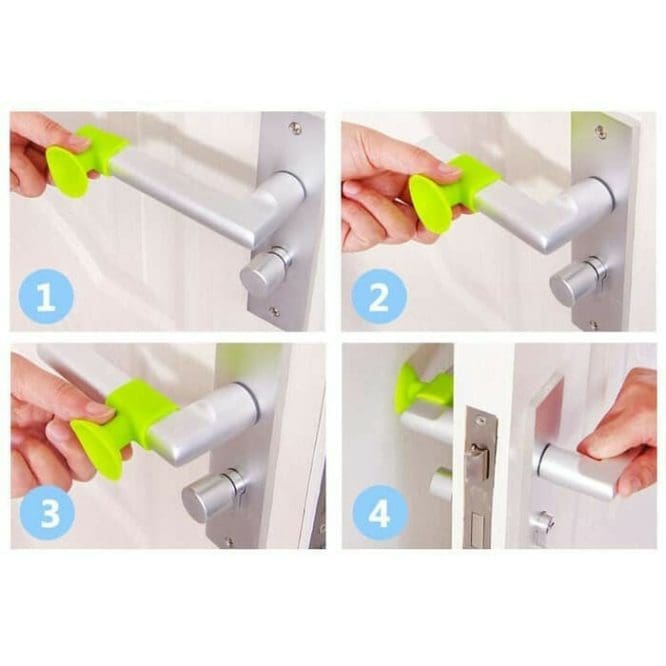 1

2

3

4